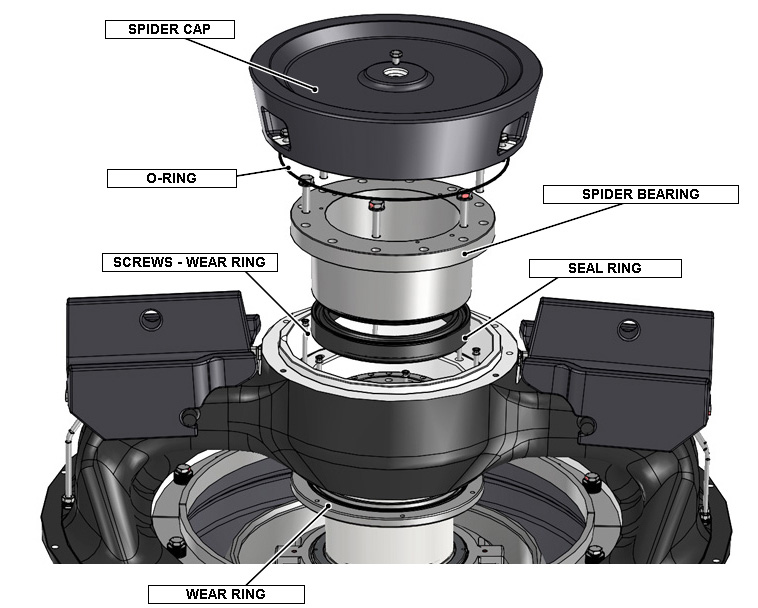 SPIDER CAP

O-RING

SPIDER BEARING

SCREWS - WEAR RING

SEAL RING

WEAR RING